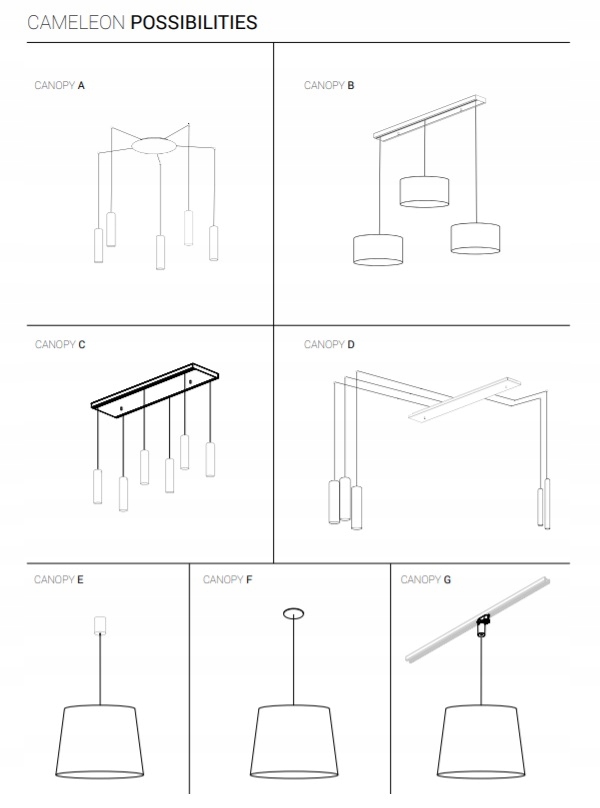 CAMELEON POSSIBILITIES

CANOPY A

CANOPY B

CANOPY C

CANOPY D

CANOPY E

CANOPY F

CANOPY G