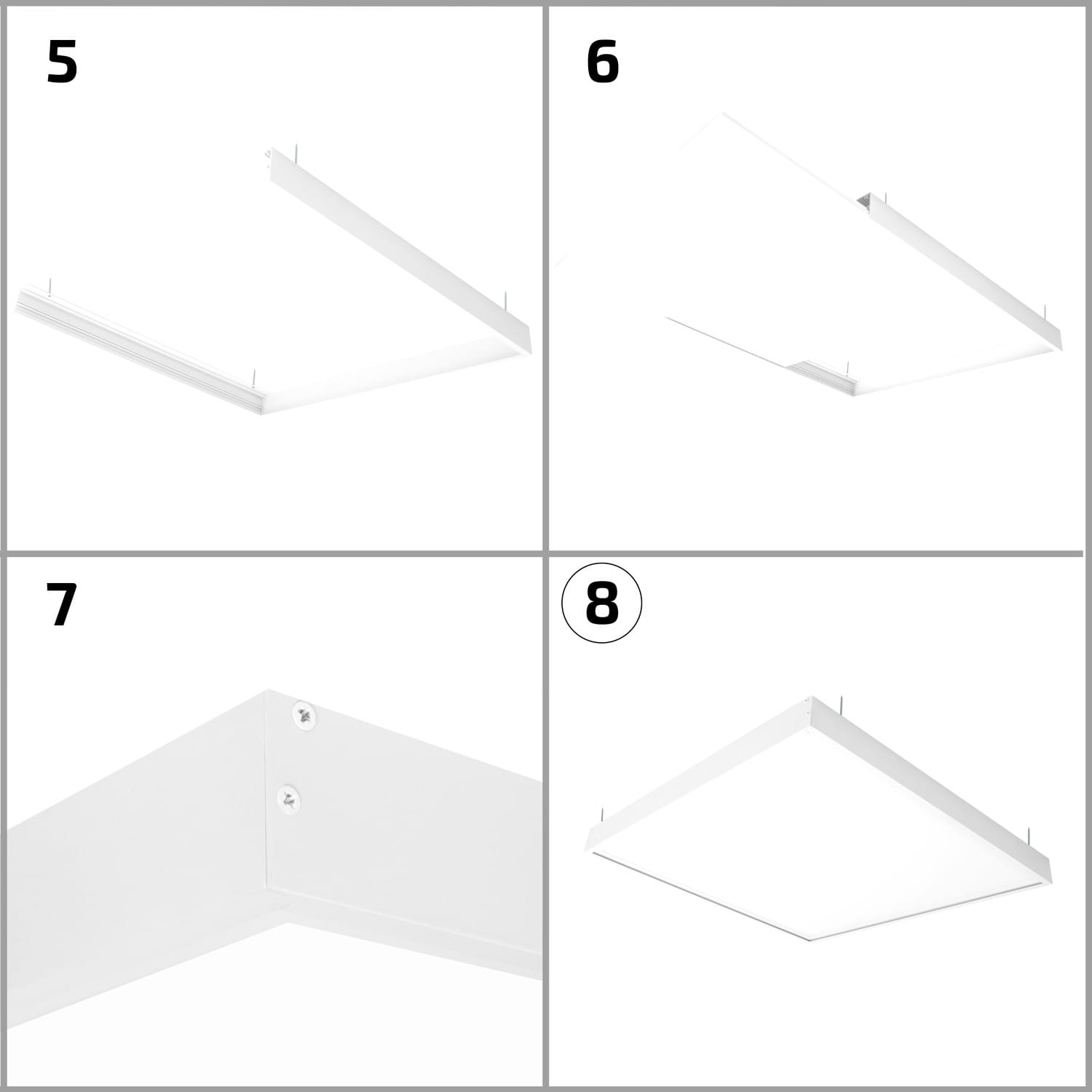 5

6

7

8